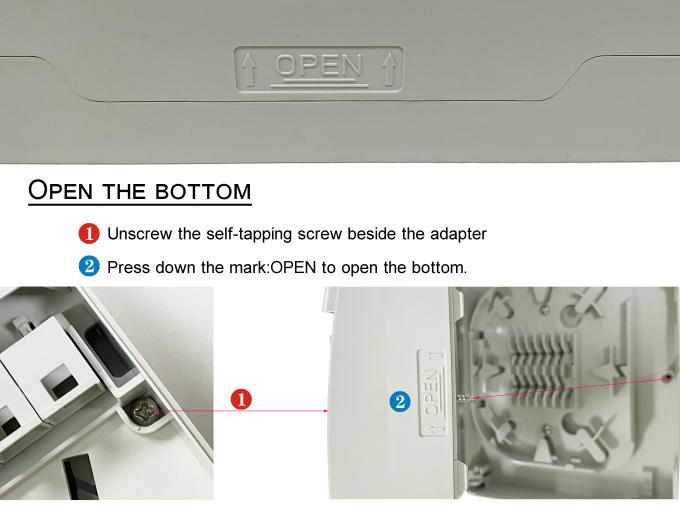 OPEN

OPEN THE BOTTOM

1 Unscrew the self-tapping screw beside the adapter

2 Press down the mark:OPEN to open the bottom.

1

2

OPEN