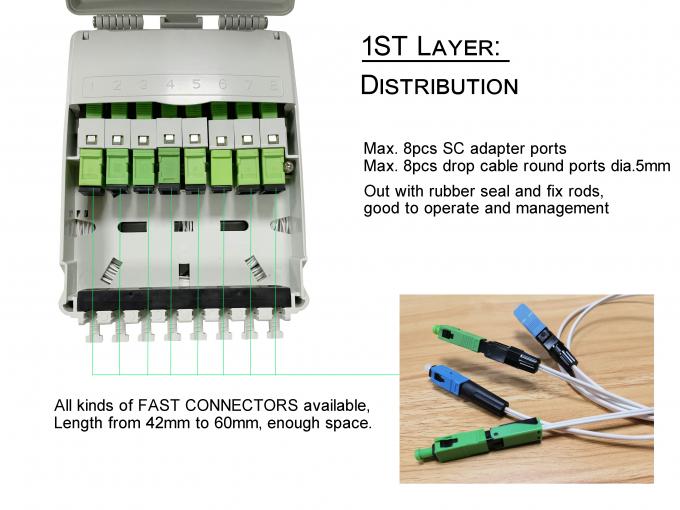 1 2 3 4 5 6 7 8

1ST LAYER:
DISTRIBUTION

Max. 8pcs SC adapter ports
Max. 8pcs drop cable round ports dia.5mm

Out with rubber seal and fix rods, good to operate and management

All kinds of FAST CONNECTORS available, Length from 42mm to 60mm, enough space.