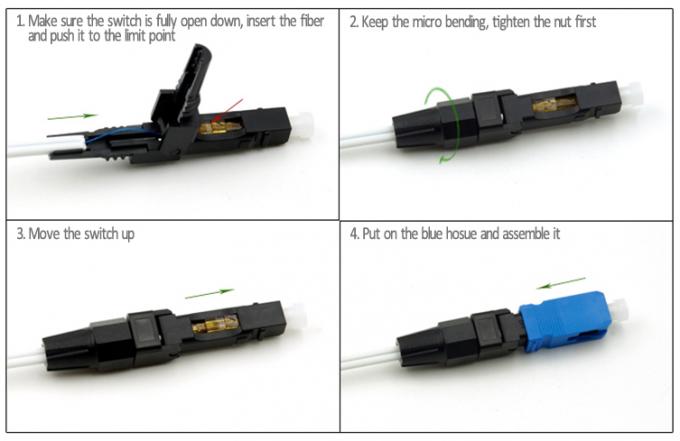 1. Make sure the switch is fully open down, insert the fiber and push it to the limit point

2. Keep the micro bending, tighten the nut first

3. Move the switch up

4. Put on the blue hosue and assemble it